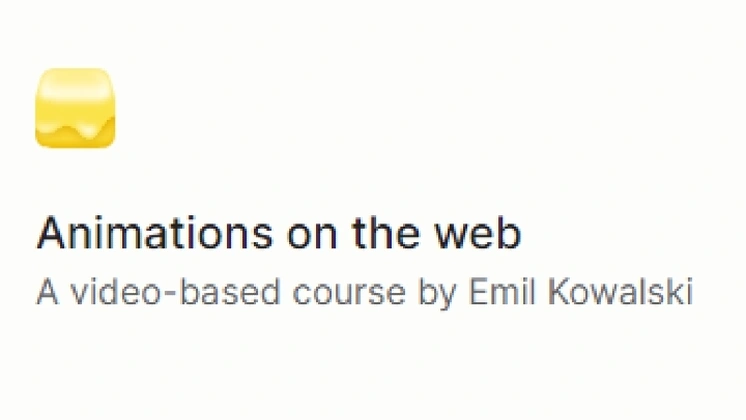 Animations on the web

A video-based course by Emil Kowalski